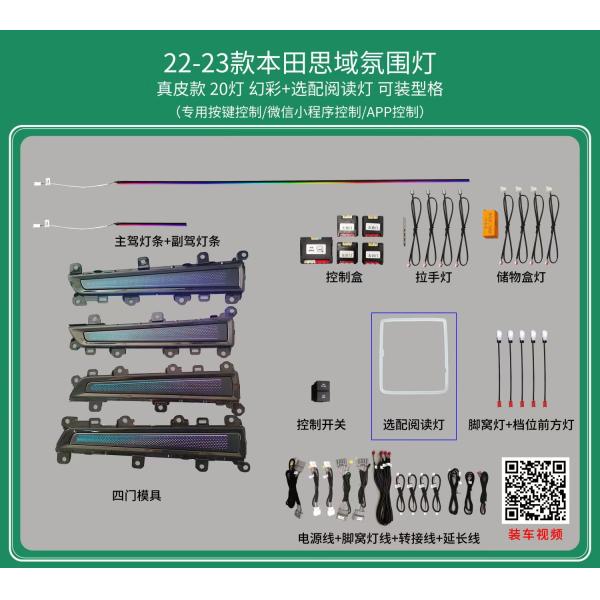 22-23款本田思域氛围灯

真皮款 20灯 幻彩+选配阅读灯 可装型格

（专用按键控制/微信小程序控制/APP控制）

主驾灯条+副驾灯条

控制盒

拉手灯

储物盒灯

控制开关

选配阅读灯

脚窝灯+档位前方灯

四门模具

电源线+脚窝灯线+转接线+延长线

装车视频