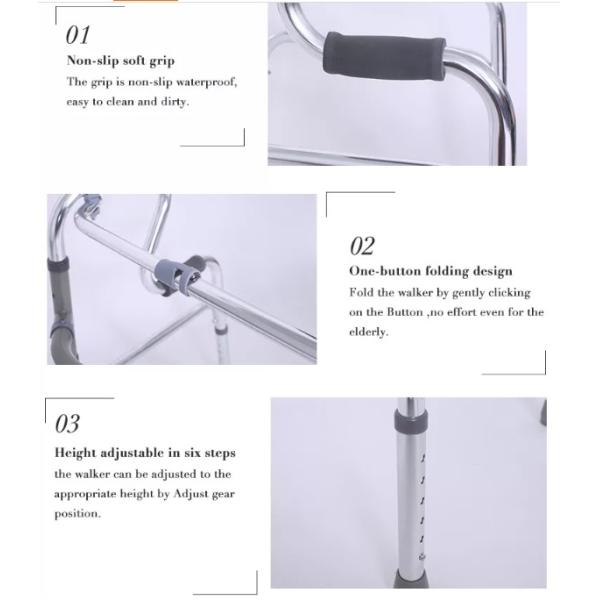 01

Non-slip soft grip

The grip is non-slip waterproof, easy to clean and dirty.

02

One-button folding design

Fold the walker by gently clicking on the Button ,no effort even for the elderly.

03

Height adjustable in six steps

the walker can be adjusted to the appropriate height by Adjust gear position.