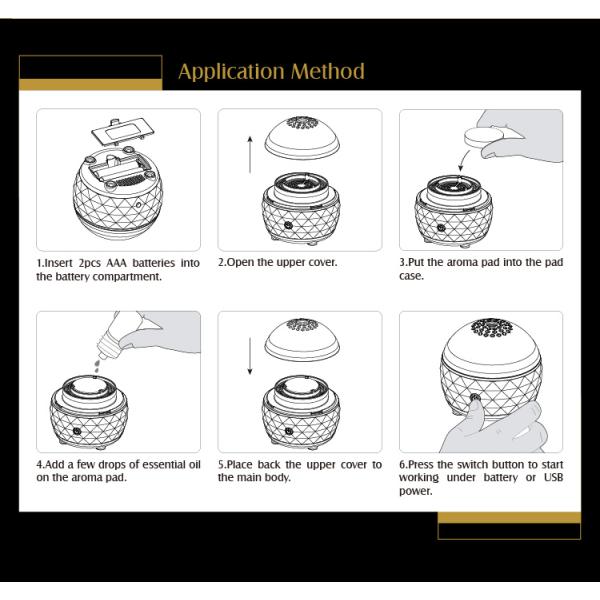 Application Method

1.Insert 2pcs AAA batteries into the battery compartment.

2.Open the upper cover.

3.Put the aroma pad into the pad case.

4.Add a few drops of essential oil on the aroma pad.

5.Place back the upper cover to the main body.

6.Press the switch button to start working under battery or USB power.