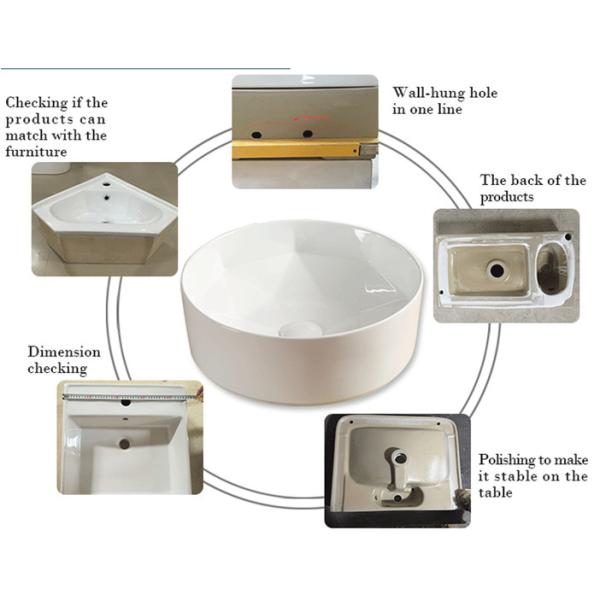 Checking if the products can match with the furniture

Wall-hung hole in one line

The back of the products

Dimension checking

Polishing to make it stable on the table