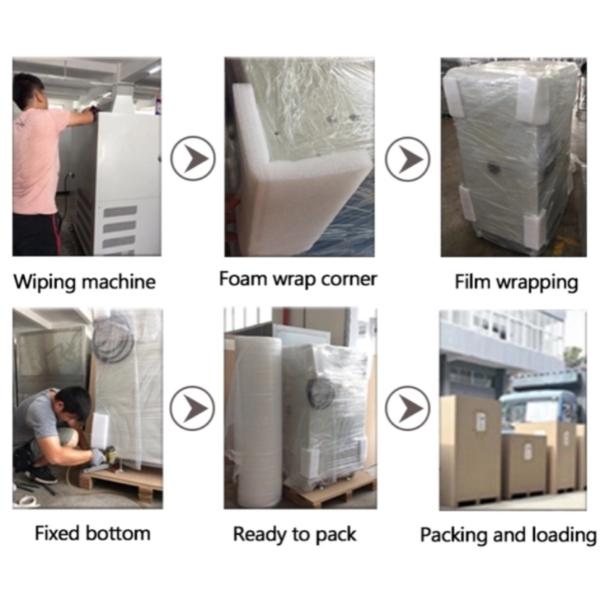 Wiping machine

Foam wrap corner

Film wrapping

Fixed bottom

Ready to pack

Packing and loading