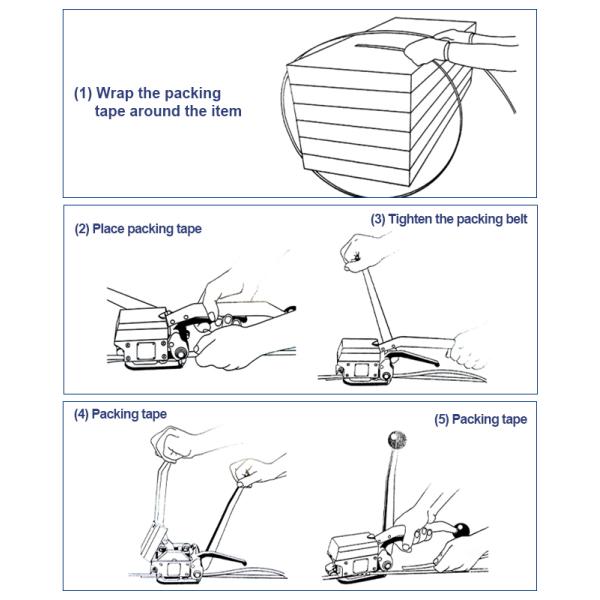 (1) Wrap the packing tape around the item

(2) Place packing tape

(3) Tighten the packing belt

(4) Packing tape

(5) Packing tape