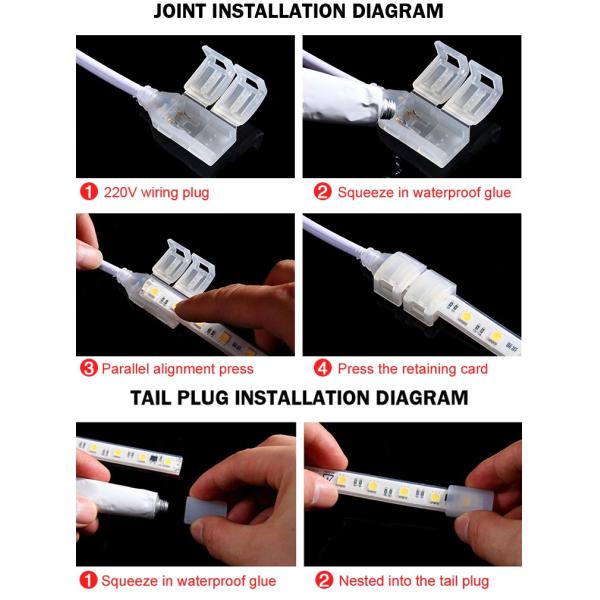 JOINT INSTALLATION DIAGRAM

1 220V wiring plug

2 Squeeze in waterproof glue

3 Parallel alignment press

4 Press the retaining card

TAIL PLUG INSTALLATION DIAGRAM

1 Squeeze in waterproof glue

2 Nested into the tail plug