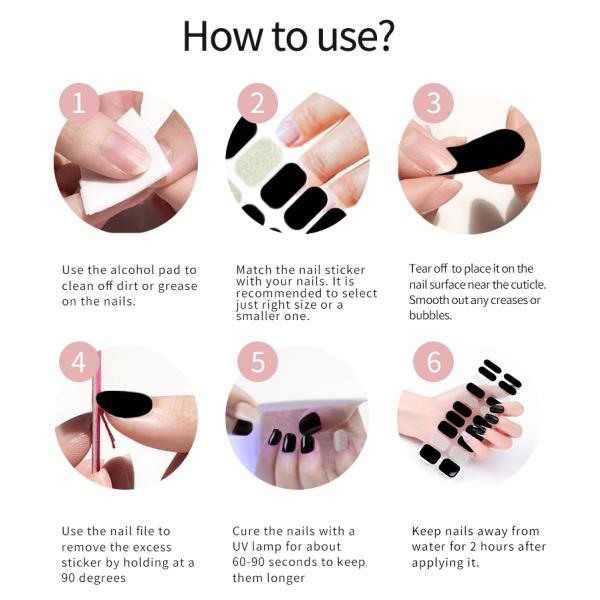 How to use?

1

Use the alcohol pad to clean off dirt or grease on the nails.

2

Match the nail sticker with your nails. It is recommended to select just right size or a smaller one.

3

Tear off to place it on the nail surface near the cuticle. Smooth out any creases or bubbles.

4

Use the nail file to remove the excess sticker by holding at a 90 degrees

5

Cure the nails with a UV lamp for about 60-90 seconds to keep them longer

6

Keep nails away from water for 2 hours after applying it.