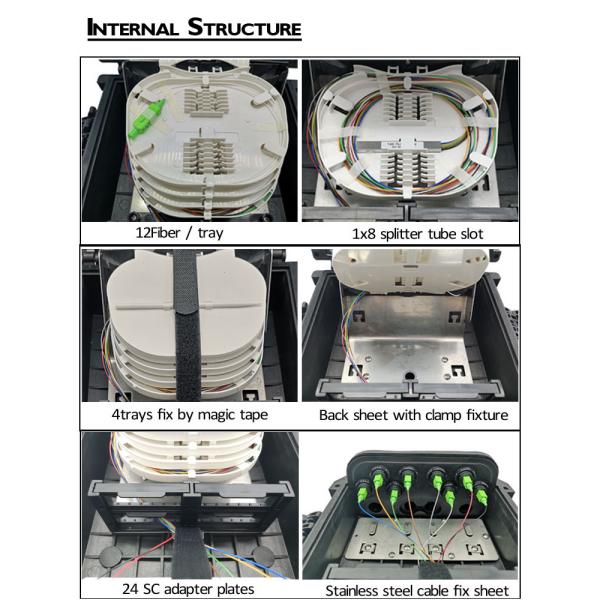 INTERNAL STRUCTURE

12Fiber / tray

1x8 splitter tube slot

4trays fix by magic tape

Back sheet with clamp fixture

24 SC adapter plates

Stainless steel cable fix sheet