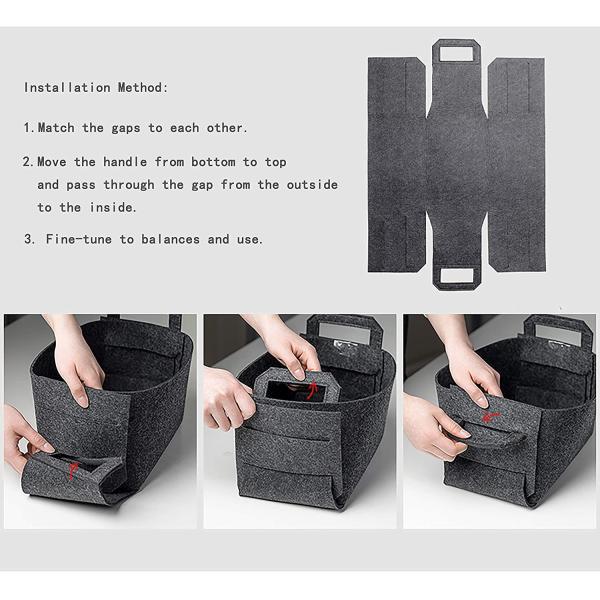 Installation Method:

1. Match the gaps to each other.

2. Move the handle from bottom to top and pass through the gap from the outside to the inside.

3. Fine-tune to balances and use.