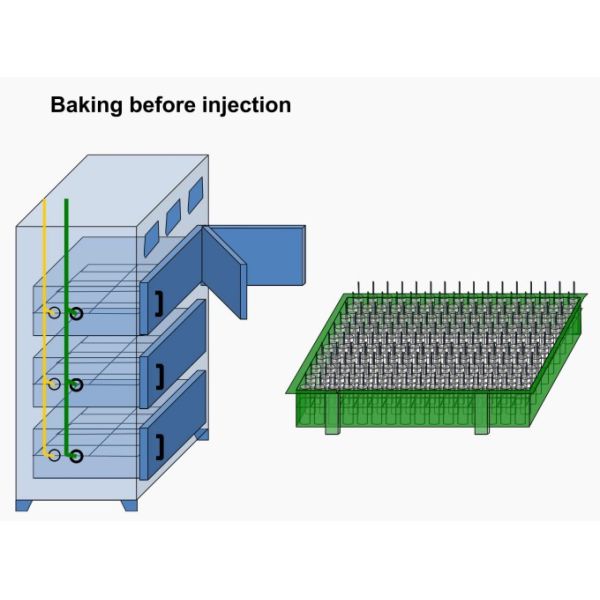 Baking before injection