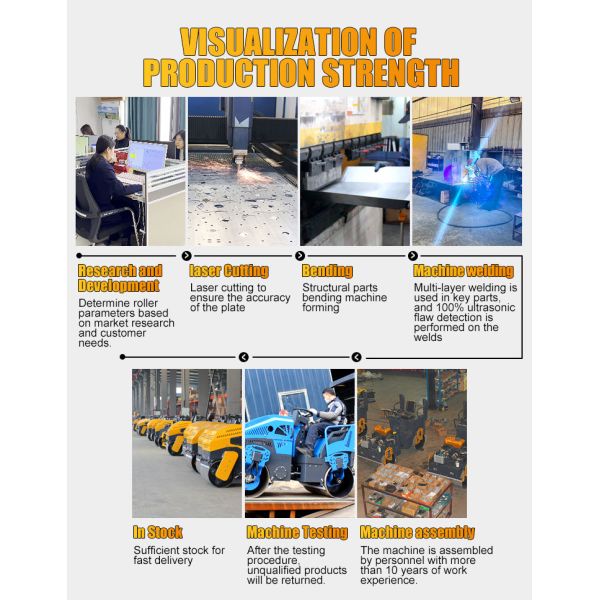 VISUALIZATION OF PRODUCTION STRENGTH

Research and Development
Determine roller parameters based on market research and customer needs.

laser Cutting
Laser cutting to ensure the accuracy of the plate

Bending
Structural parts bending machine forming

Machine welding
Multi-layer welding is used in key parts, and 100% ultrasonic flaw detection is performed on the welds

In Stock
Sufficient stock for fast delivery

Machine Testing
After the testing procedure, unqualified products will be returned.

Machine assembly
The machine is assembled by personnel with more than 10 years of work experience.