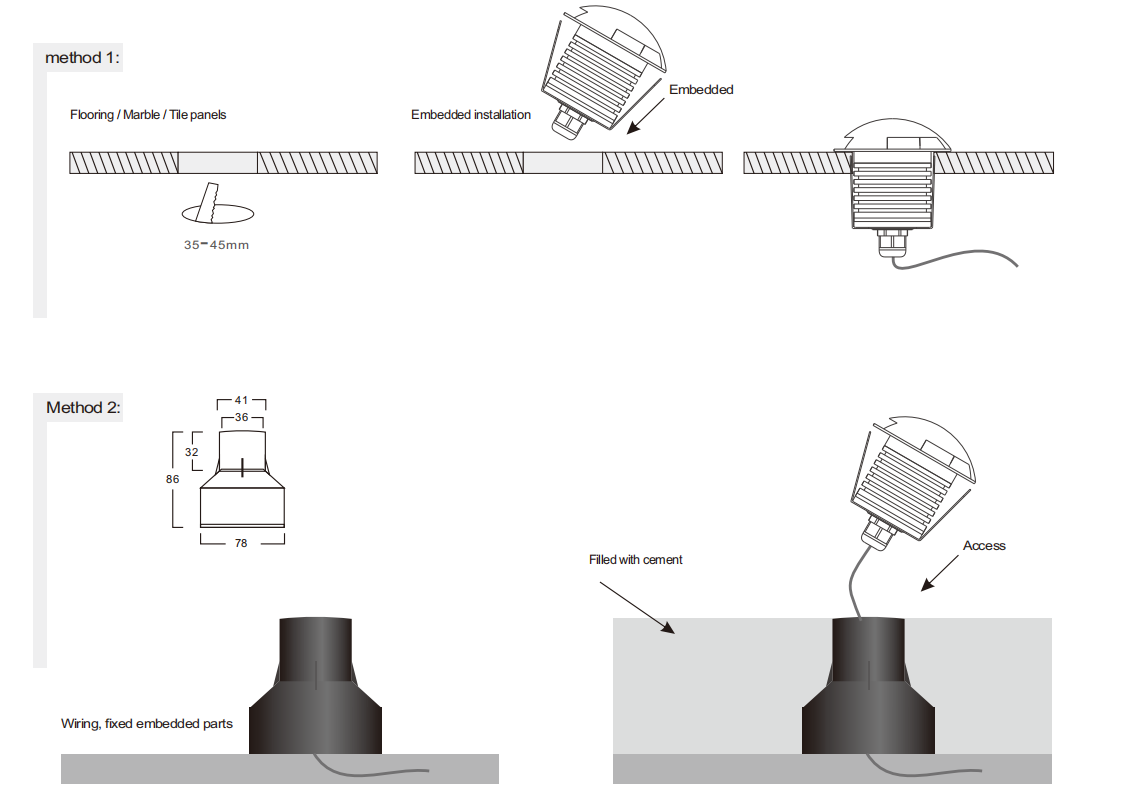 method 1:

Flooring / Marble / Tile panels

35-45mm

Embedded installation

Embedded

Method 2:

41
36
32
86
78

Wiring, fixed embedded parts

Filled with cement

Access