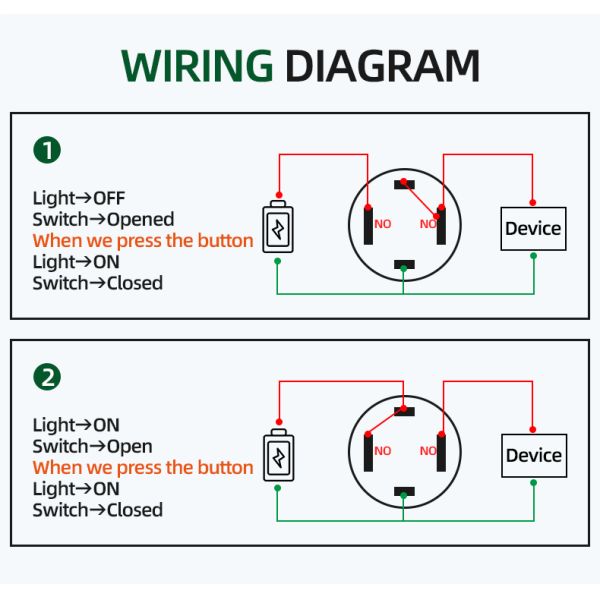 WIRING DIAGRAM

1

Light→OFF
Switch→Opened
When we press the button
Light→ON
Switch→Closed

NO
NO
Device

2

Light→ON
Switch→Open
When we press the button
Light→ON
Switch→Closed

NO
NO
Device