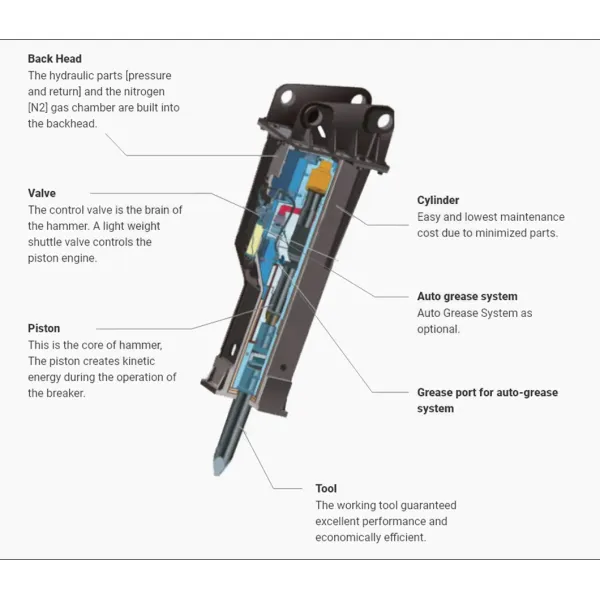 Back Head
The hydraulic parts [pressure and return] and the nitrogen [N2] gas chamber are built into the backhead.

Valve
The control valve is the brain of the hammer. A light weight shuttle valve controls the piston engine.

Piston
This is the core of hammer, The piston creates kinetic energy during the operation of the breaker.

Cylinder
Easy and lowest maintenance cost due to minimized parts.

Auto grease system
Auto Grease System as optional.

Grease port for auto-grease system

Tool
The working tool guaranteed excellent performance and economically efficient.