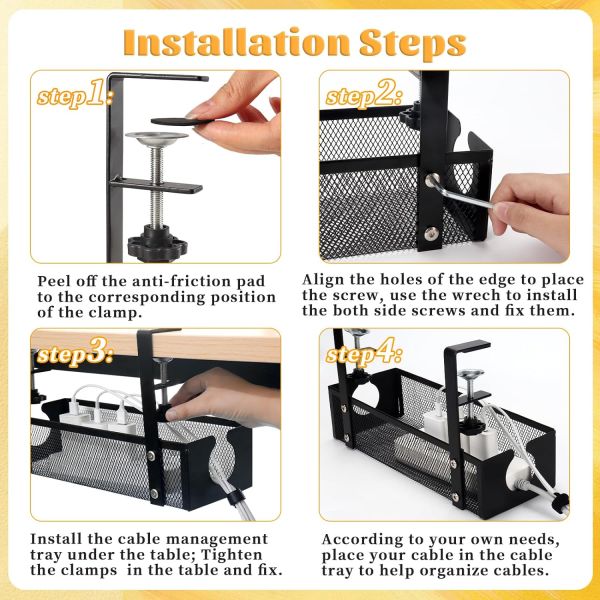 Installation Steps

step1:

Peel off the anti-friction pad to the corresponding position of the clamp.

step2:

Align the holes of the edge to place the screw, use the wrech to install the both side screws and fix them.

step3:

Install the cable management tray under the table; Tighten the clamps in the table and fix.

step4:

According to your own needs, place your cable in the cable tray to help organize cables.