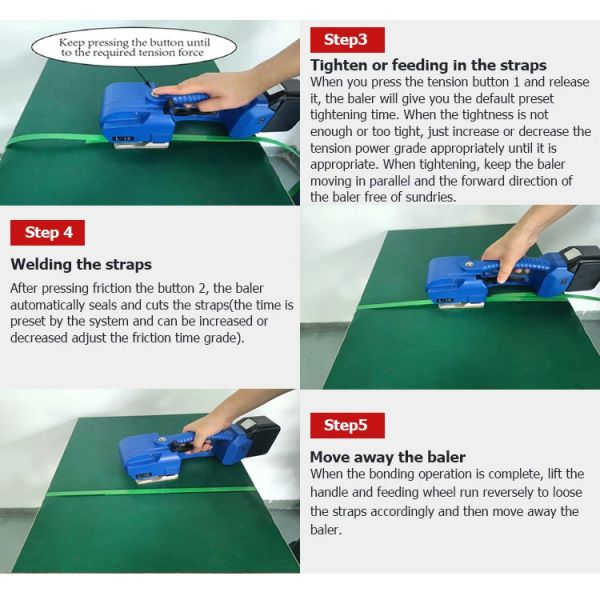 Keep pressing the button until to the required tension force

Step3

Tighten or feeding in the straps

When you press the tension button 1 and release it, the baler will give you the default preset tightening time. When the tightness is not enough or too tight, just increase or decrease the tension power grade appropriately until it is appropriate. When tightening, keep the baler moving in parallel and the forward direction of the baler free of sundries.

Step 4

Welding the straps

After pressing friction the button 2, the baler automatically seals and cuts the straps(the time is preset by the system and can be increased or decreased adjust the friction time grade).

Step5

Move away the baler

When the bonding operation is complete, lift the handle and feeding wheel run reversely to loose the straps accordingly and then move away the baler.