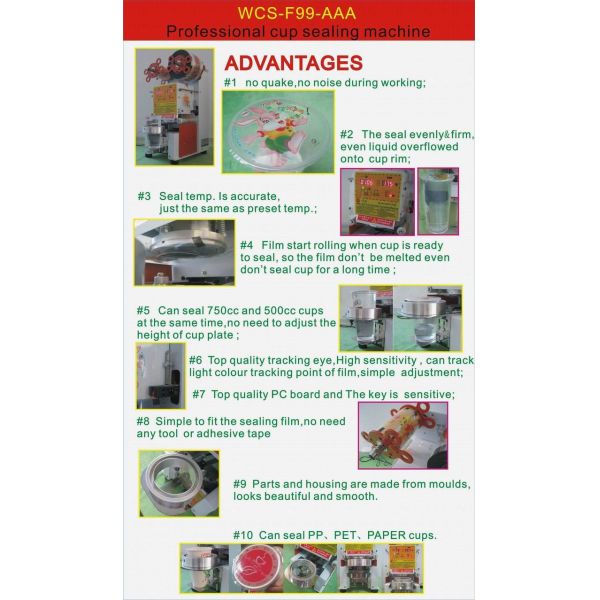 WCS-F99-AAA
Professional cup sealing machine

ADVANTAGES

#1 no quake,no noise during working;

#2 The seal evenly&firm, even liquid overflowed onto cup rim;

#3 Seal temp. Is accurate, just the same as preset temp.;

#4 Film start rolling when cup is ready to seal, so the film don't be melted even don't seal cup for a long time ;

#5 Can seal 750cc and 500cc cups at the same time,no need to adjust the height of cup plate ;

#6 Top quality tracking eye,High sensitivity , can track light colour tracking point of film,simple adjustment;

#7 Top quality PC board and The key is sensitive;

#8 Simple to fit the sealing film,no need any tool or adhesive tape

#9 Parts and housing are made from moulds, looks beautiful and smooth.

#10 Can seal PP、PET、PAPER cups.