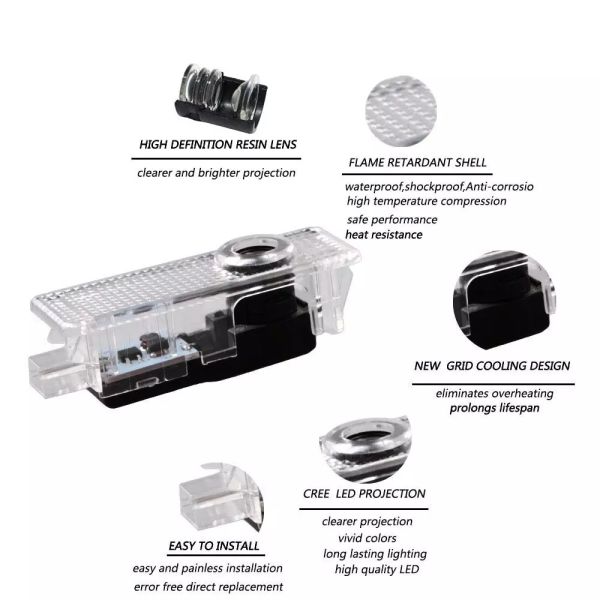 HIGH DEFINITION RESIN LENS

clearer and brighter projection

FLAME RETARDANT SHELL

waterproof,shockproof,Anti-corrosio
high temperature compression
safe performance
heat resistance

NEW GRID COOLING DESIGN

eliminates overheating
prolongs lifespan

CREE LED PROJECTION

clearer projection
vivid colors
long lasting lighting
high quality LED

EASY TO INSTALL

easy and painless installation
error free direct replacement