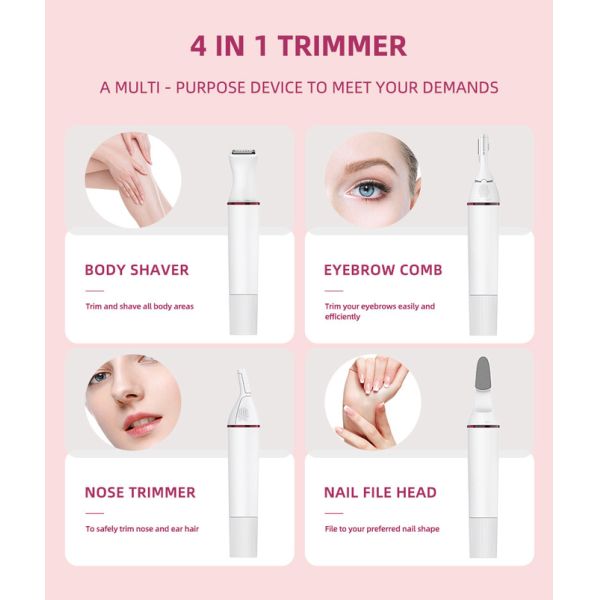 4 IN 1 TRIMMER

A MULTI - PURPOSE DEVICE TO MEET YOUR DEMANDS

BODY SHAVER

Trim and shave all body areas

EYEBROW COMB

Trim your eyebrows easily and efficiently

NOSE TRIMMER

To safely trim nose and ear hair

NAIL FILE HEAD

File to your preferred nail shape