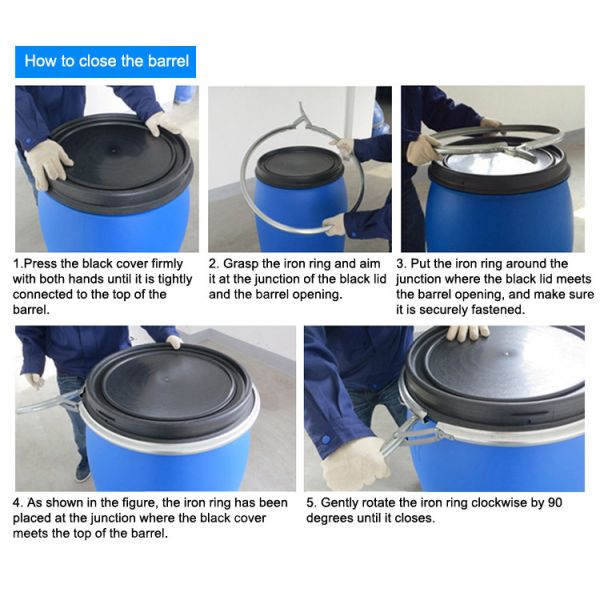 How to close the barrel

1.Press the black cover firmly with both hands until it is tightly connected to the top of the barrel.

2. Grasp the iron ring and aim it at the junction of the black lid and the barrel opening.

3. Put the iron ring around the junction where the black lid meets the barrel opening, and make sure it is securely fastened.

4. As shown in the figure, the iron ring has been placed at the junction where the black cover meets the top of the barrel.

5. Gently rotate the iron ring clockwise by 90 degrees until it closes.