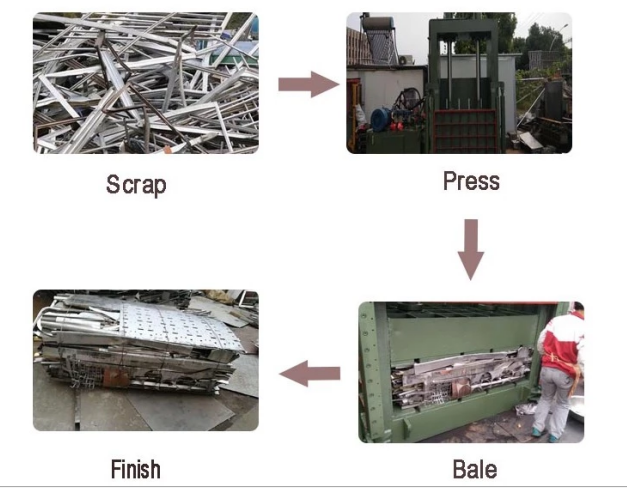 Scrap

Press

Bale

Finish