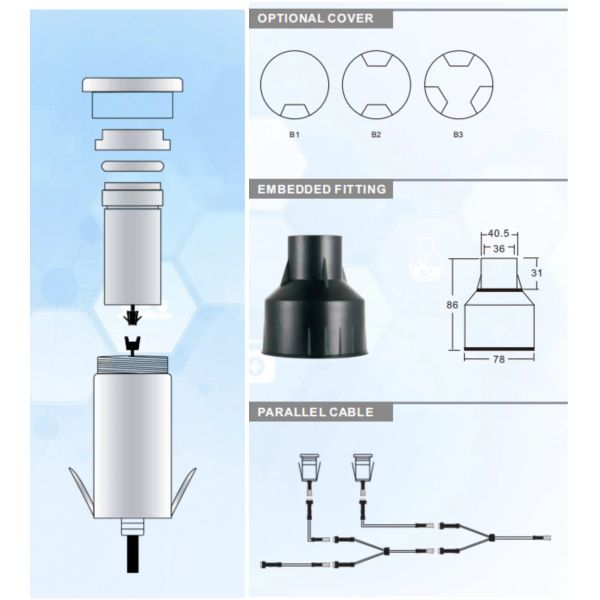 OPTIONAL COVER

B1

B2

B3

EMBEDDED FITTING

40.5

36

31

86

78

PARALLEL CABLE