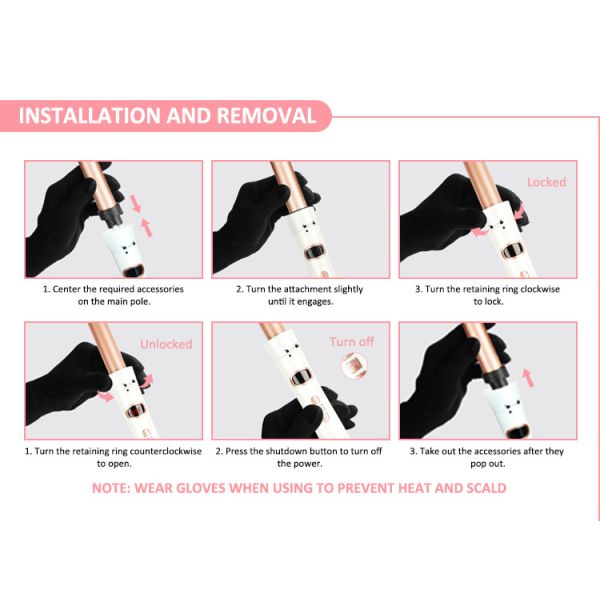 INSTALLATION AND REMOVAL

1. Center the required accessories on the main pole.

2. Turn the attachment slightly until it engages.

Locked

3. Turn the retaining ring clockwise to lock.

Unlocked

1. Turn the retaining ring counterclockwise to open.

Turn off

2. Press the shutdown button to turn off the power.

3. Take out the accessories after they pop out.

NOTE: WEAR GLOVES WHEN USING TO PREVENT HEAT AND SCALD