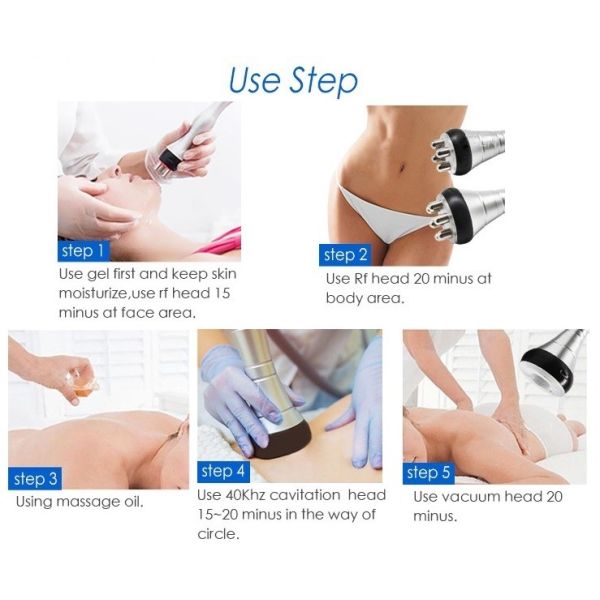 Use Step

step 1
Use gel first and keep skin moisturize,use rf head 15 minus at face area.

step 2
Use Rf head 20 minus at body area.

step 3
Using massage oil.

step 4
Use 40Khz cavitation head 15~20 minus in the way of circle.

step 5
Use vacuum head 20 minus.