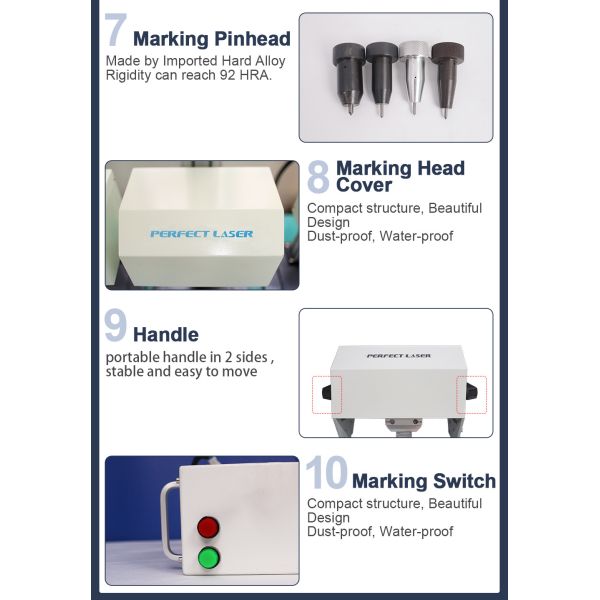 7 Marking Pinhead
Made by Imported Hard Alloy
Rigidity can reach 92 HRA.

PERFECT LASER

8 Marking Head Cover
Compact structure, Beautiful Design
Dust-proof, Water-proof

9 Handle
portable handle in 2 sides , stable and easy to move

PERFECT LASER

10 Marking Switch
Compact structure, Beautiful Design
Dust-proof, Water-proof