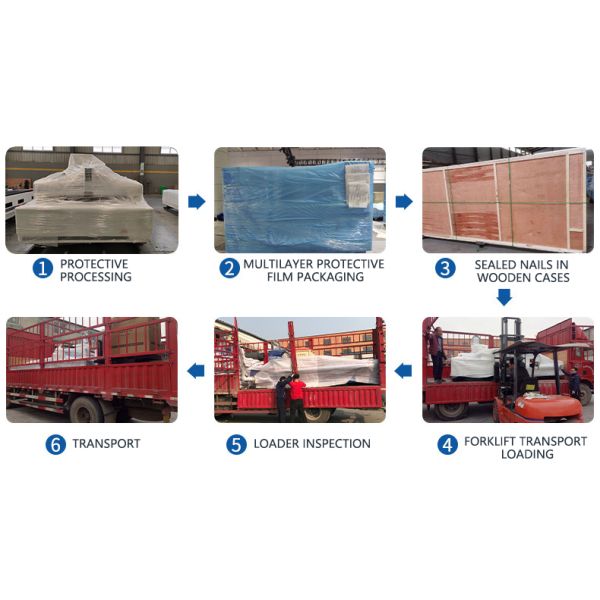 1 PROTECTIVE PROCESSING

2 MULTILAYER PROTECTIVE FILM PACKAGING

3 SEALED NAILS IN WOODEN CASES

4 FORKLIFT TRANSPORT LOADING

5 LOADER INSPECTION

6 TRANSPORT