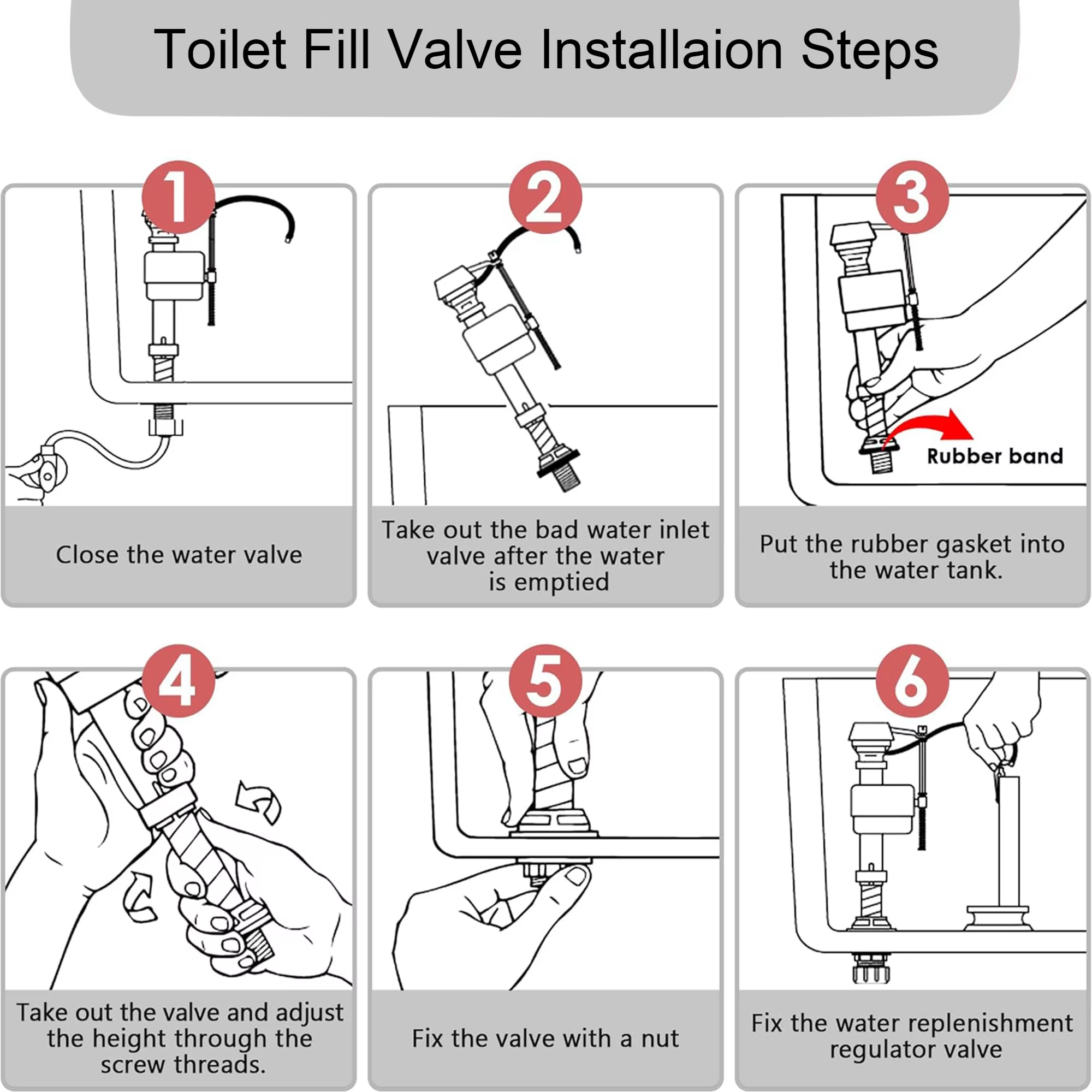 Toilet Fill Valve Installaion Steps

1

Close the water valve

2

Take out the bad water inlet valve after the water is emptied

3

Rubber band

Put the rubber gasket into the water tank.

4

Take out the valve and adjust the height through the screw threads.

5

Fix the valve with a nut

6

Fix the water replenishment regulator valve