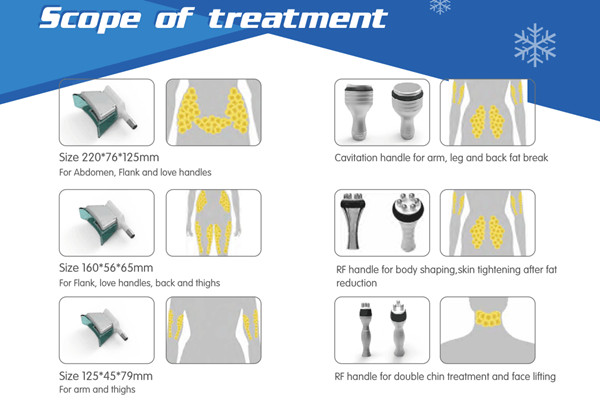 Scope of treatment

Size 220*76*125mm
For Abdomen, Flank and love handles

Size 160*56*65mm
For Flank, love handles, back and thighs

Size 125*45*79mm
For arm and thighs

Cavitation handle for arm, leg and back fat break

RF handle for body shaping,skin tightening after fat reduction

RF handle for double chin treatment and face lifting