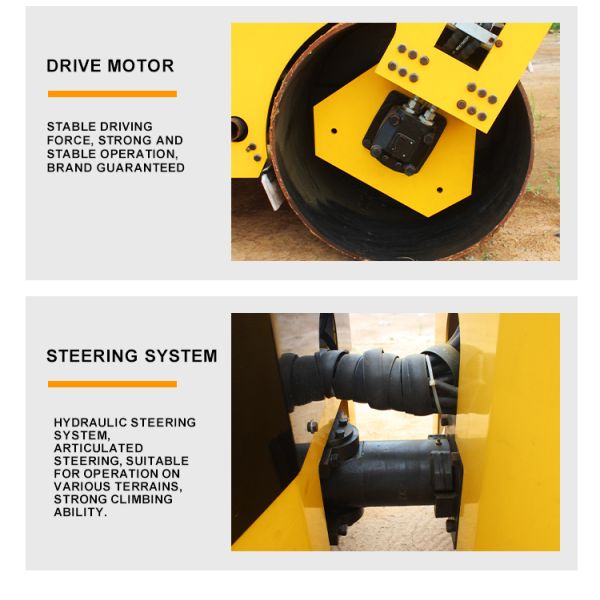 DRIVE MOTOR

STABLE DRIVING FORCE, STRONG AND STABLE OPERATION, BRAND GUARANTEED

STEERING SYSTEM

HYDRAULIC STEERING SYSTEM, ARTICULATED STEERING, SUITABLE FOR OPERATION ON VARIOUS TERRAINS, STRONG CLIMBING ABILITY.