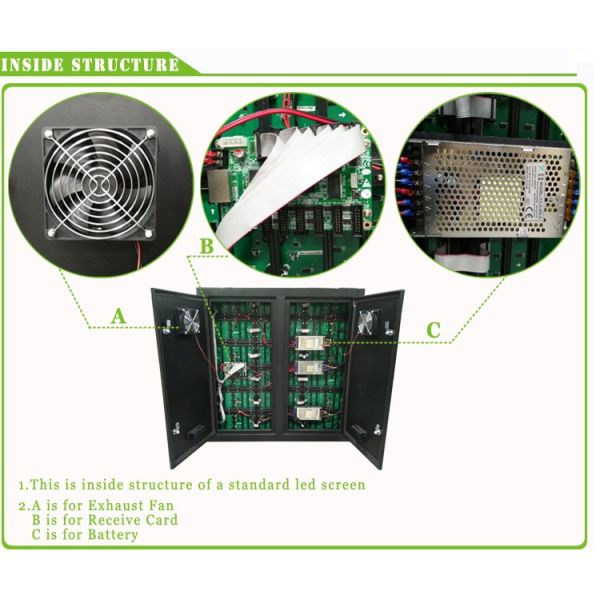 INSIDE STRUCTURE

B

A

C

1.This is inside structure of a standard led screen

2.A is for Exhaust Fan
B is for Receive Card
C is for Battery