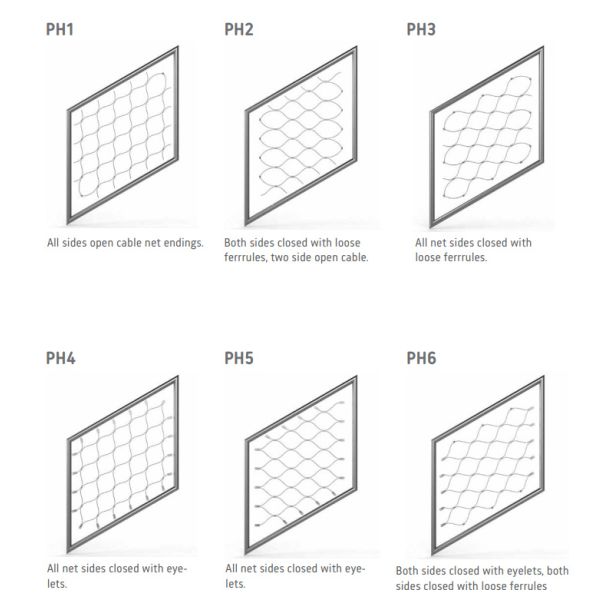 PH1

All sides open cable net endings.

PH2

Both sides closed with loose ferrrules, two side open cable.

PH3

All net sides closed with loose ferrrules.

PH4

All net sides closed with eyelets.

PH5

All net sides closed with eyelets.

PH6

Both sides closed with eyelets, both sides closed with loose ferrules