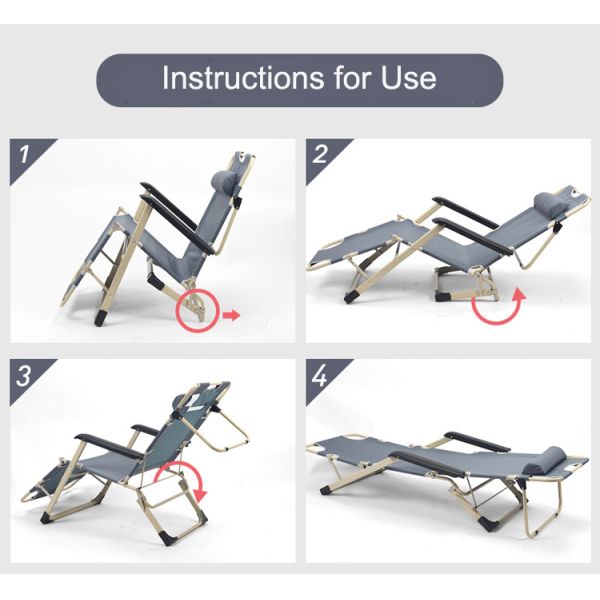 Instructions for Use

1

2

3

4