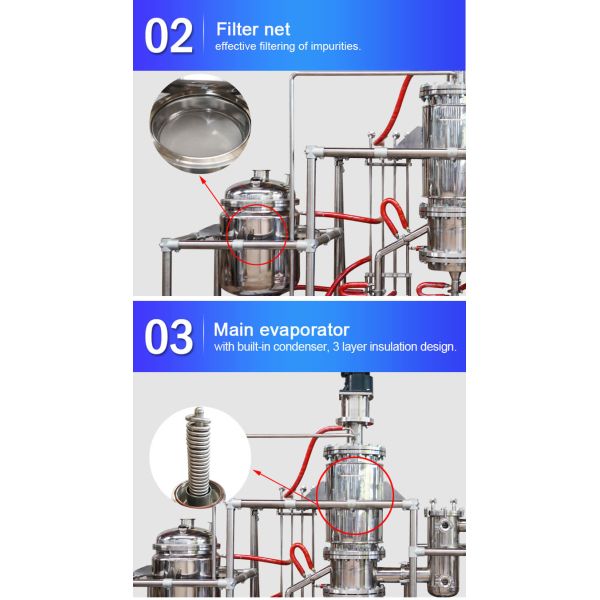 02
Filter net
effective filtering of impurities.

03
Main evaporator
with built-in condenser, 3 layer insulation design.