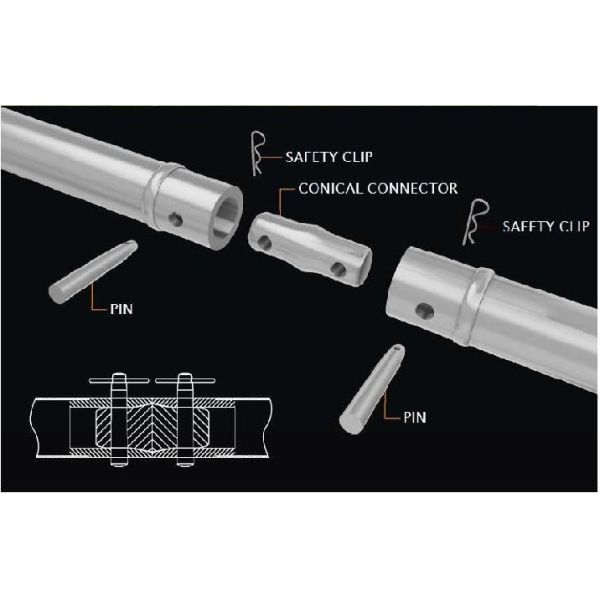 SAFETY CLIP
CONICAL CONNECTOR
SAFETY CLIP
PIN
PIN