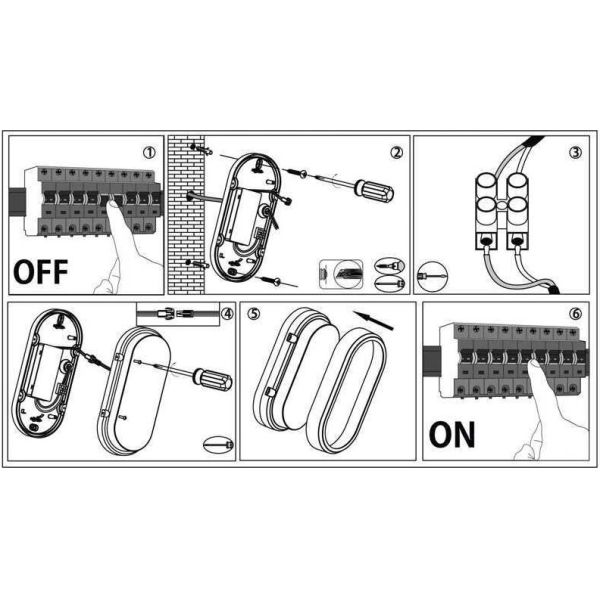 ①

OFF

②

③

④

⑤

⑥

ON