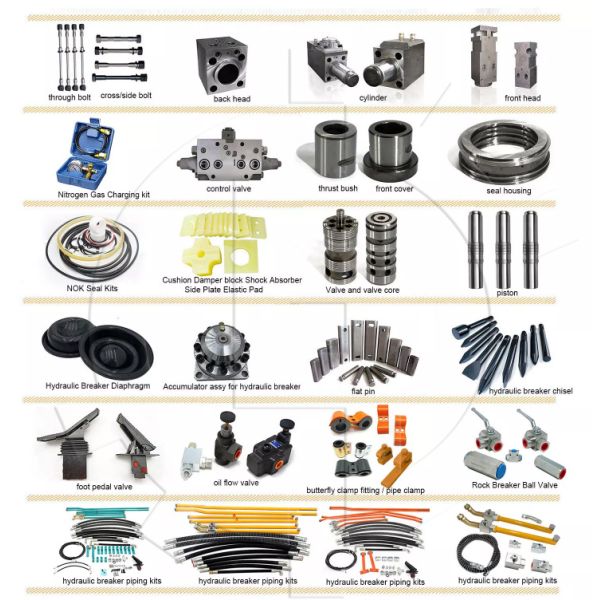 through bolt cross/side bolt back head cylinder front head

Nitrogen Gas Charging kit control valve thrust bush front cover seal housing

NOK Seal Kits Cushion Damper block Shock Absorber Side Plate Elastic Pad Valve and valve core piston

Hydraulic Breaker Diaphragm Accumulator assy for hydraulic breaker flat pin hydraulic breaker chisel

foot pedal valve oil flow valve butterfly clamp fitting / pipe clamp Rock Breaker Ball Valve

hydraulic breaker piping kits hydraulic breaker piping kits hydraulic breaker piping kits hydraulic breaker piping kits