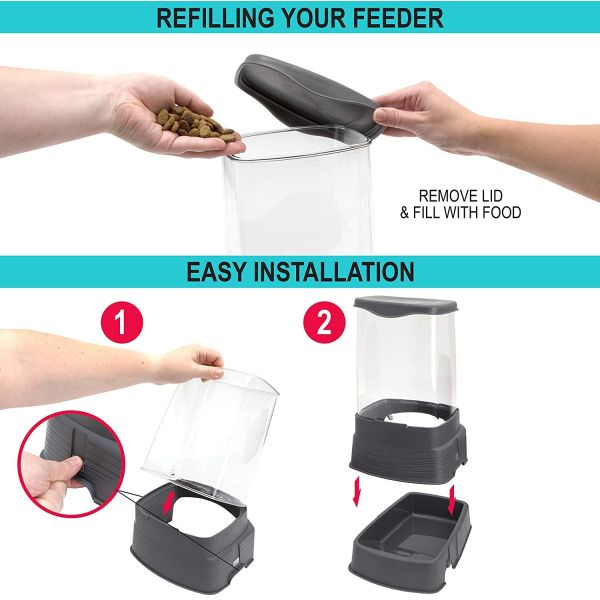 REFILLING YOUR FEEDER

REMOVE LID
& FILL WITH FOOD

EASY INSTALLATION

1

2