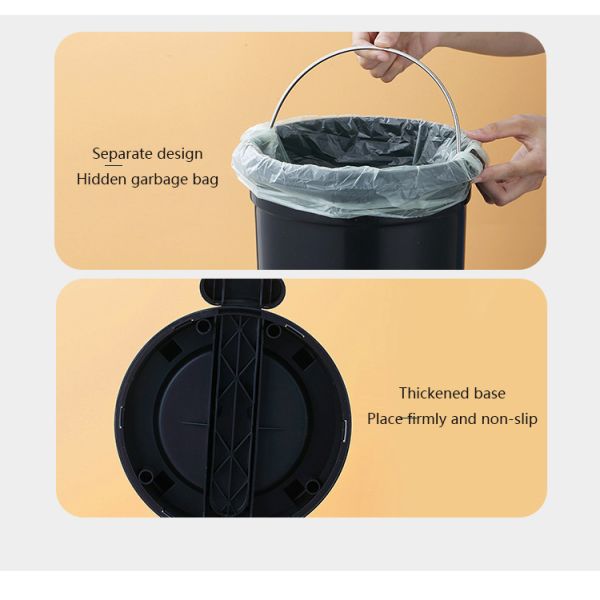 Separate design
Hidden garbage bag

Thickened base
Place firmly and non-slip