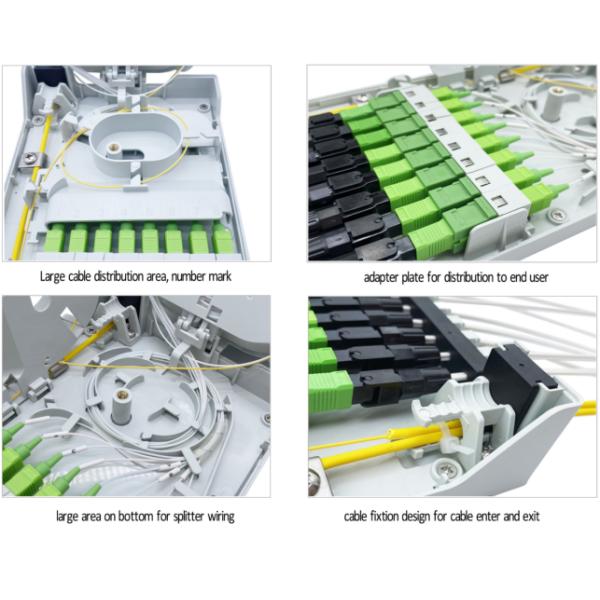 Large cable distribution area, number mark

adapter plate for distribution to end user

large area on bottom for splitter wiring

cable fixtion design for cable enter and exit