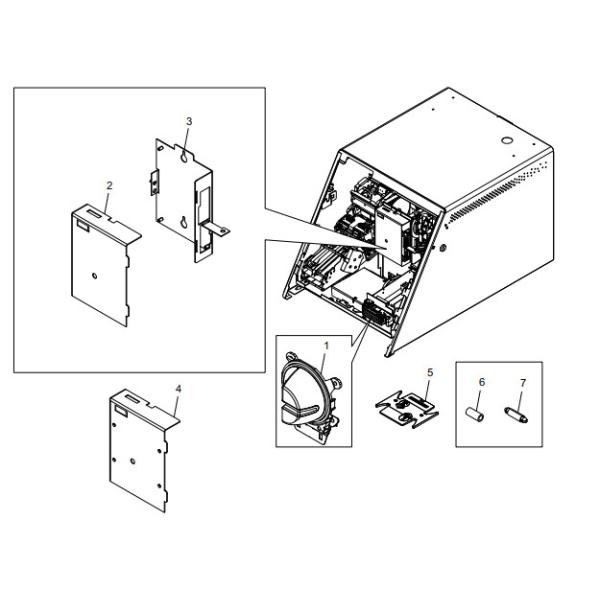 3
2
1
5
6
7
4