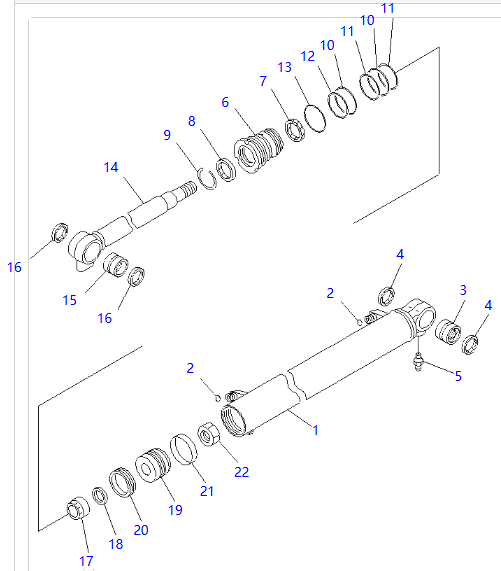 11
10
11
10
12
13
7
6
8
9
14
16
15
16
4
2
3
4
5
2
1
22
21
19
20
18
17