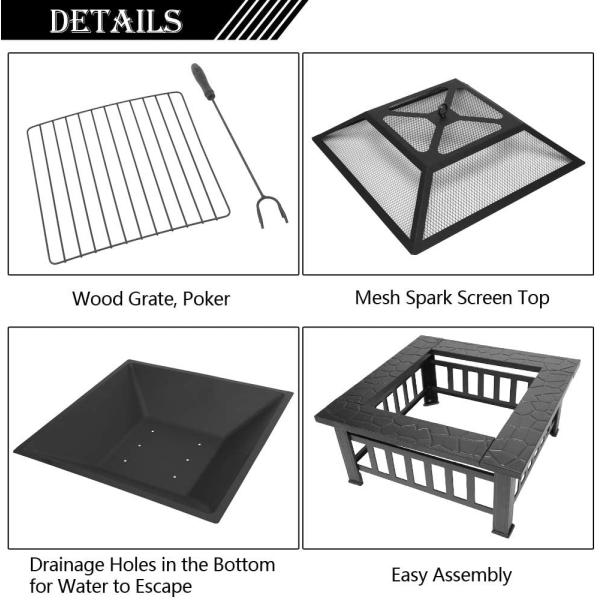 DETAILS

Wood Grate, Poker

Mesh Spark Screen Top

Drainage Holes in the Bottom for Water to Escape

Easy Assembly