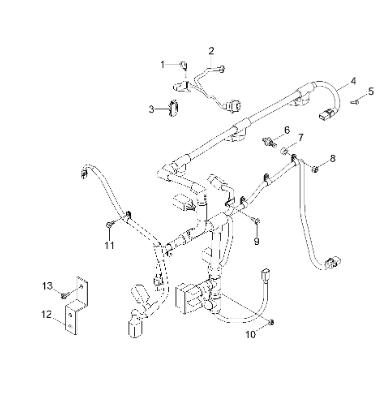 2
1
4
5
3
6
7
8
11
9
13
12
10