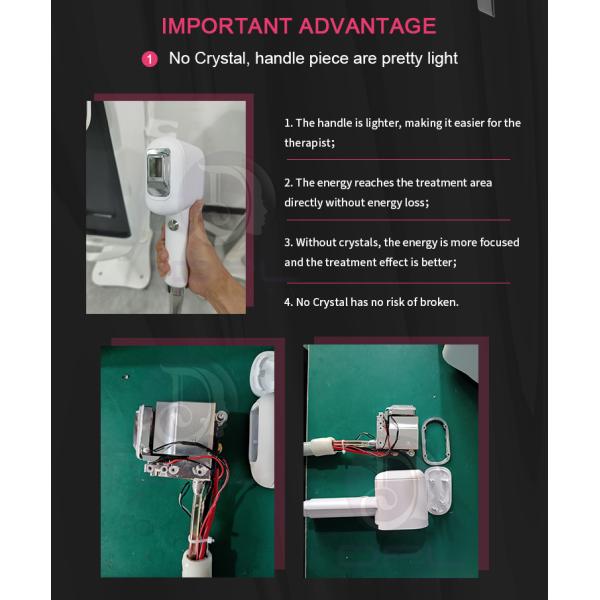 IMPORTANT ADVANTAGE

1 No Crystal, handle piece are pretty light

1. The handle is lighter, making it easier for the therapist;

2. The energy reaches the treatment area directly without energy loss;

3. Without crystals, the energy is more focused and the treatment effect is better;

4. No Crystal has no risk of broken.