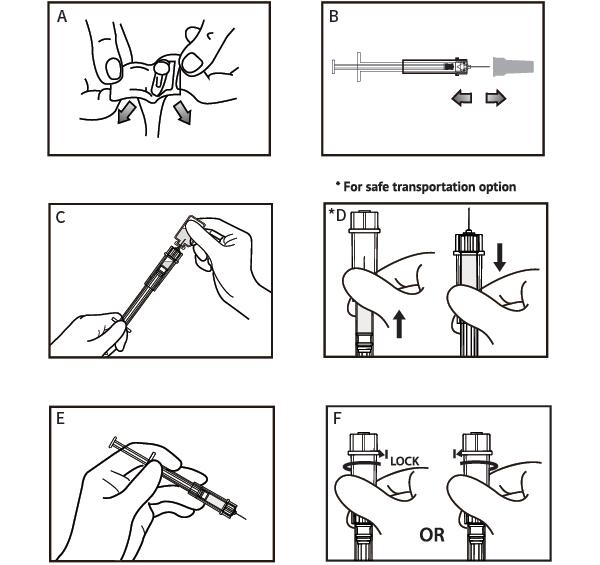 A

B

* For safe transportation option

C

*D

E

F

LOCK

OR