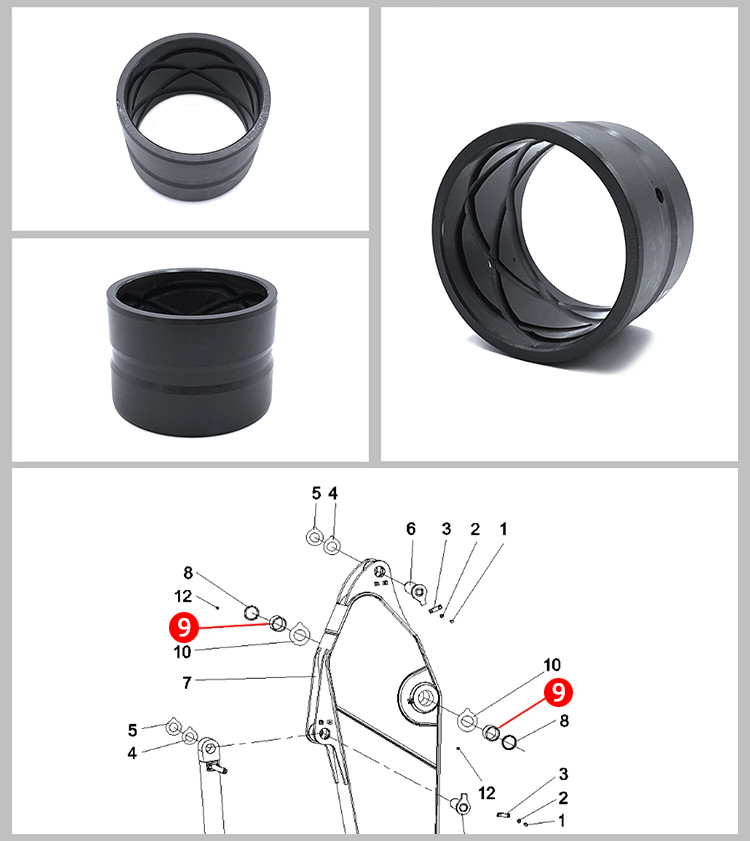 5 4
6 3 2 1
8
12
9
10
7
10
9
8
5
4
12
3
2
1