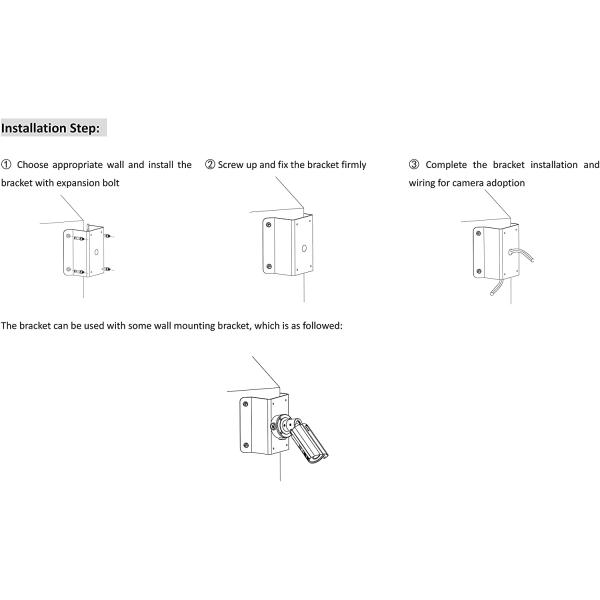 Installation Step:

① Choose appropriate wall and install the bracket with expansion bolt

② Screw up and fix the bracket firmly

③ Complete the bracket installation and wiring for camera adoption

The bracket can be used with some wall mounting bracket, which is as followed: