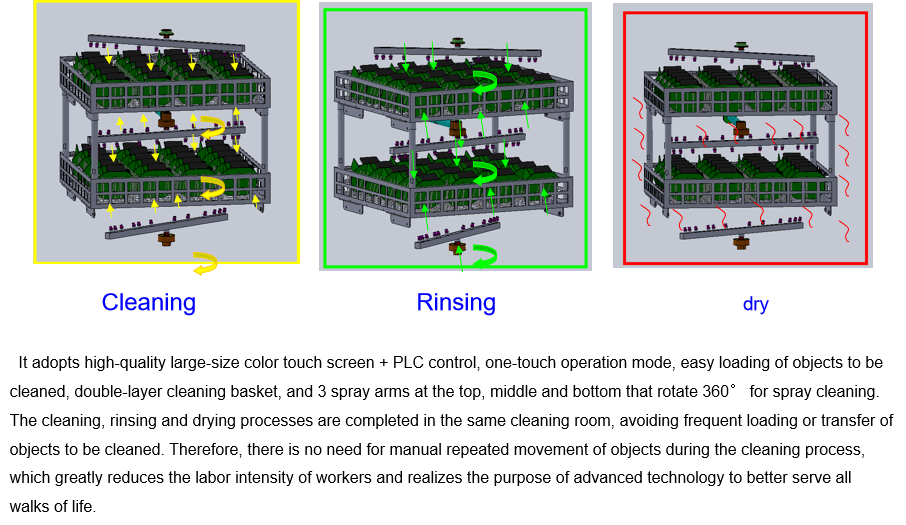 Cleaning

Rinsing

dry

It adopts high-quality large-size color touch screen + PLC control, one-touch operation mode, easy loading of objects to be cleaned, double-layer cleaning basket, and 3 spray arms at the top, middle and bottom that rotate 360° for spray cleaning. The cleaning, rinsing and drying processes are completed in the same cleaning room, avoiding frequent loading or transfer of objects to be cleaned. Therefore, there is no need for manual repeated movement of objects during the cleaning process, which greatly reduces the labor intensity of workers and realizes the purpose of advanced technology to better serve all walks of life.