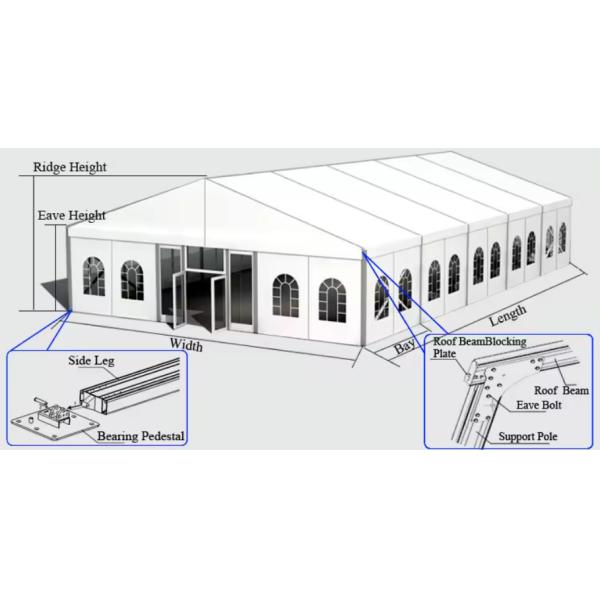 Ridge Height

Eave Height

Width

Bay

Length

Side Leg

Bearing Pedestal

Roof BeamBlocking Plate

Roof Beam

Eave Bolt

Support Pole